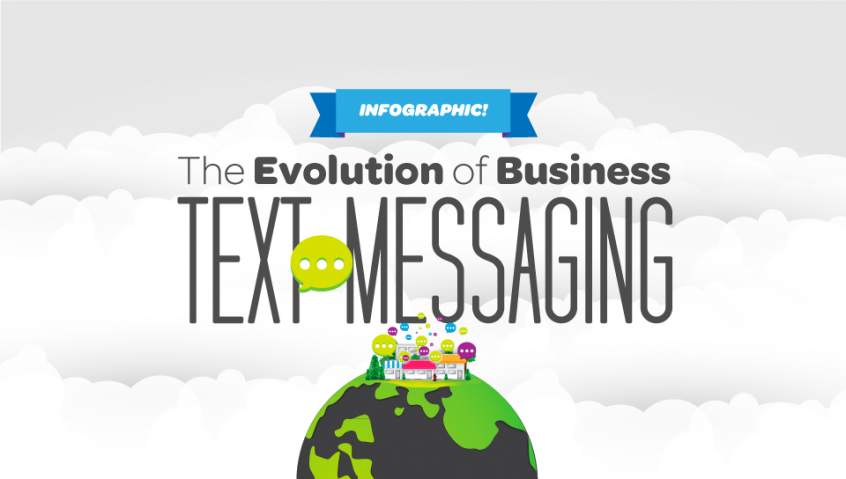 INFOGRAPHIC!

The Evolution of Business

TEXT MESSAGING